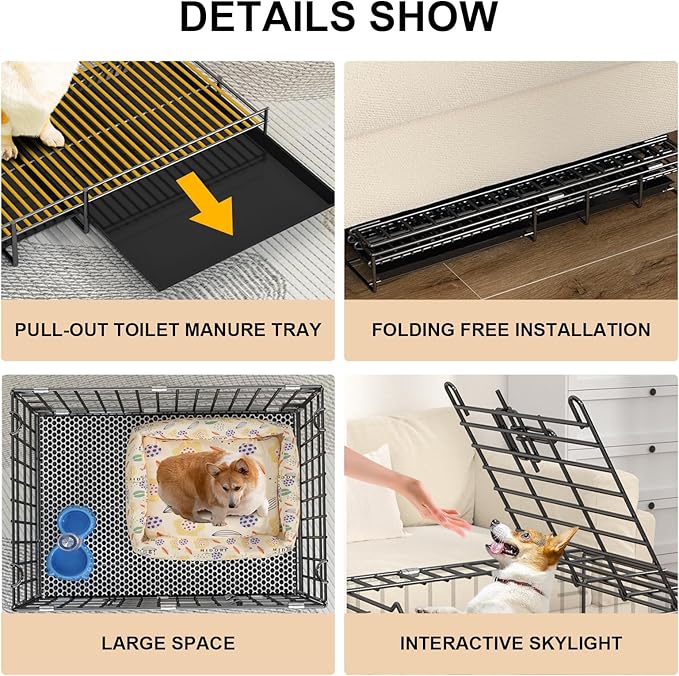 DETAILS SHOW

PULL-OUT TOILET MANURE TRAY

FOLDING FREE INSTALLATION

LARGE SPACE

INTERACTIVE SKYLIGHT