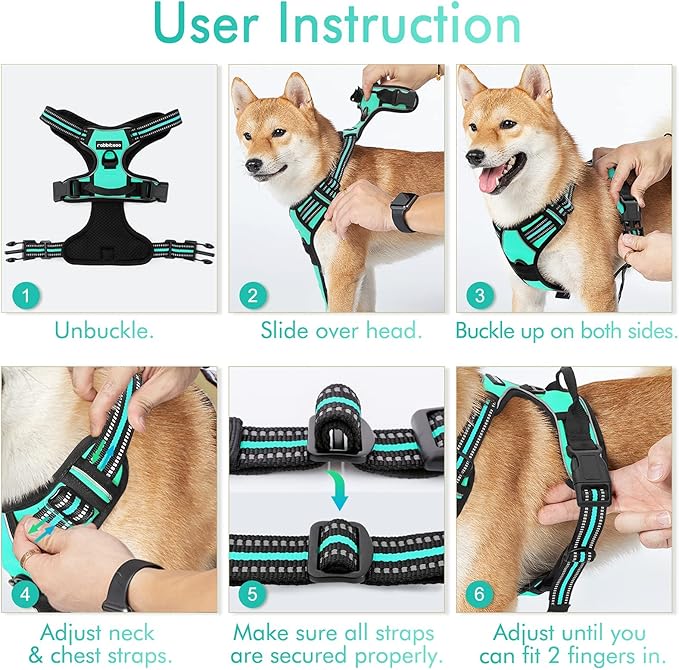 User Instruction

rabbitgoo

1

Unbuckle.

2

Slide over head.

3

Buckle up on both sides.

4

Adjust neck & chest straps.

5

Make sure all straps are secured properly.

6

Adjust until you can fit 2 fingers in.