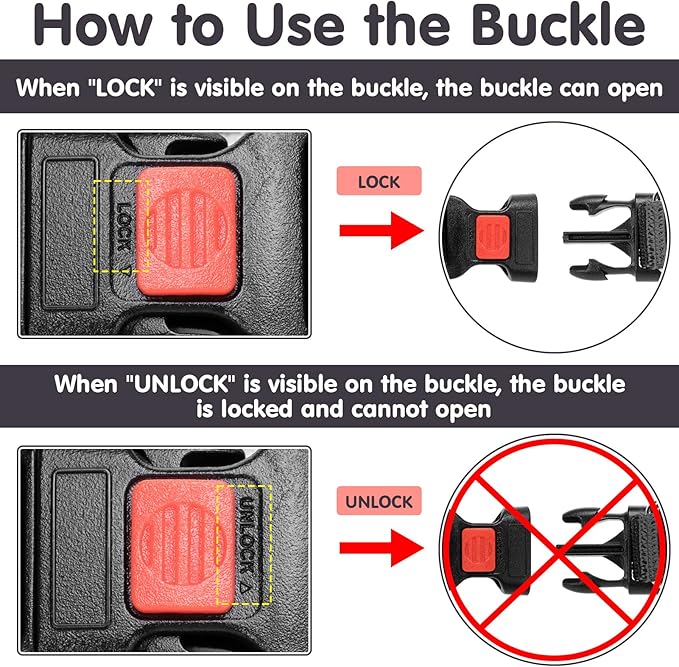 How to Use the Buckle

When "LOCK" is visible on the buckle, the buckle can open

LOCK

LOCK

When "UNLOCK" is visible on the buckle, the buckle is locked and cannot open

UNLOCK

UNLOCK