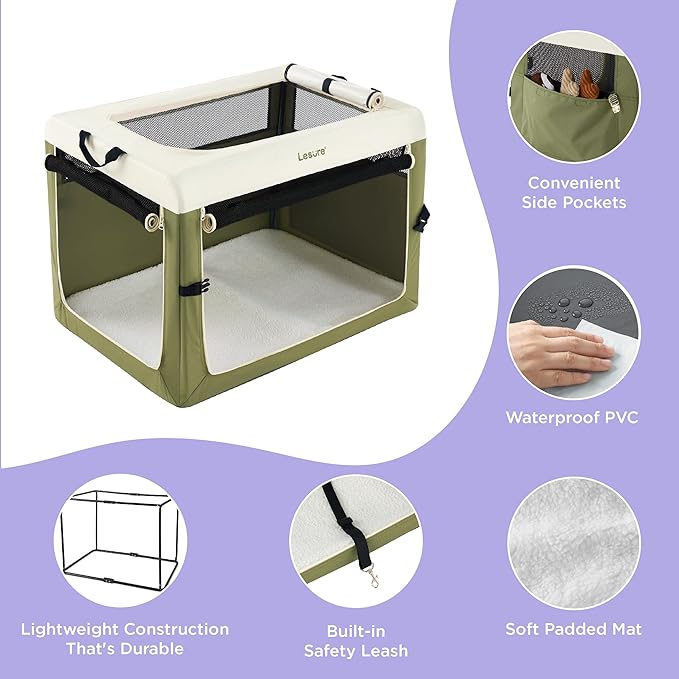 Lesure

Convenient Side Pockets

Waterproof PVC

Lightweight Construction That's Durable

Built-in Safety Leash

Soft Padded Mat