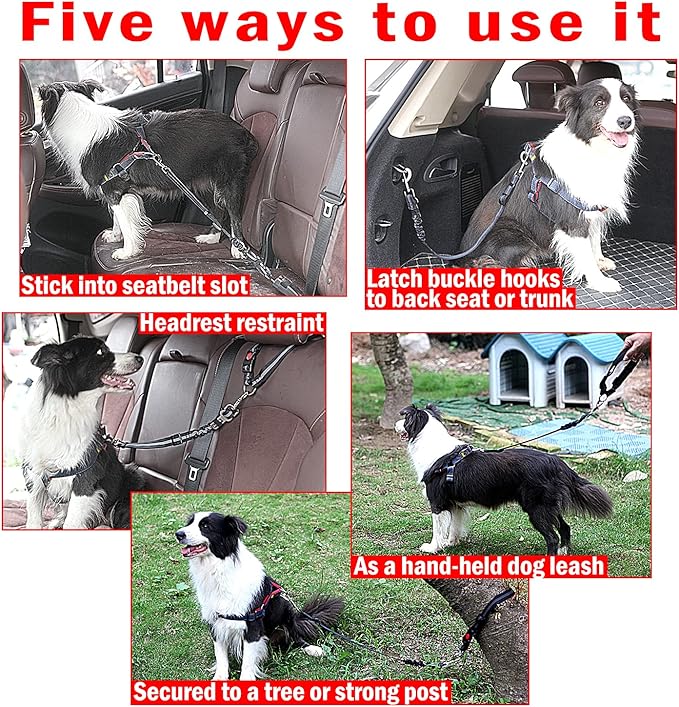 Five ways to use it

Stick into seatbelt slot

Latch buckle hooks to back seat or trunk

Headrest restraint

As a hand-held dog leash

Secured to a tree or strong post