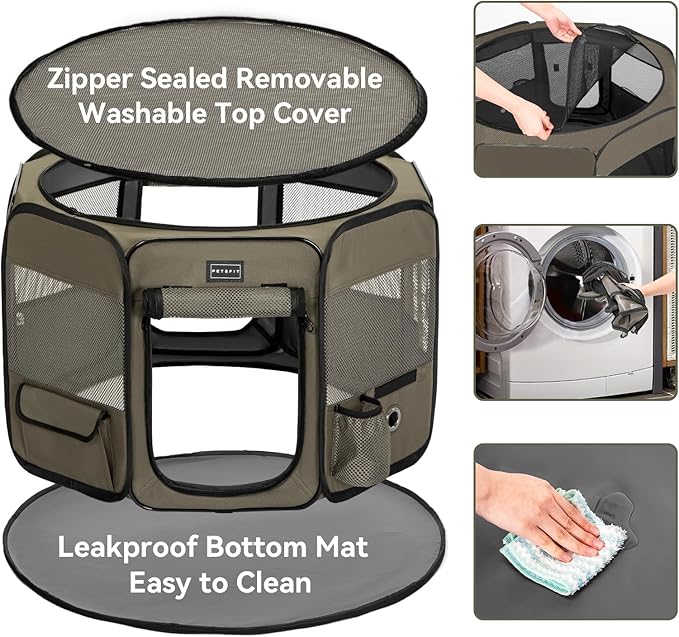 Zipper Sealed Removable Washable Top Cover

PETSFIT

Leakproof Bottom Mat Easy to Clean