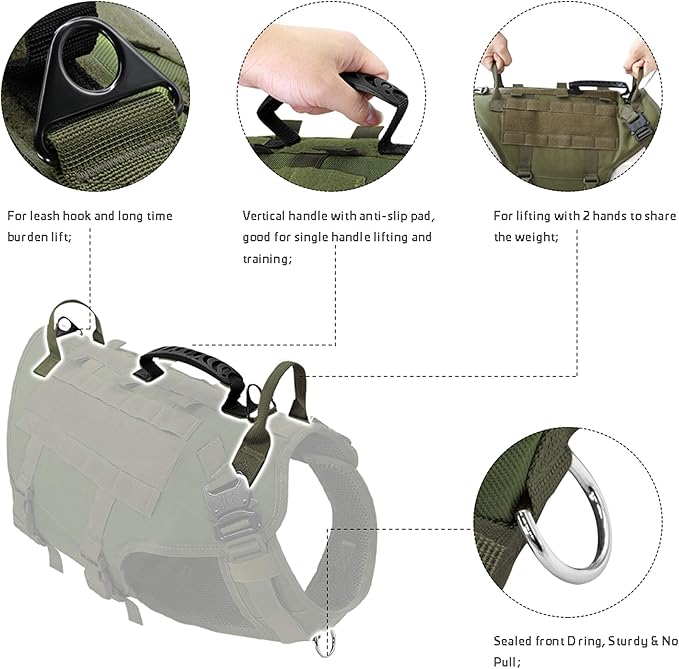 For leash hook and long time burden lift;

Vertical handle with anti-slip pad, good for single handle lifting and training;

For lifting with 2 hands to share the weight;

Sealed front D ring, Sturdy & No Pull;