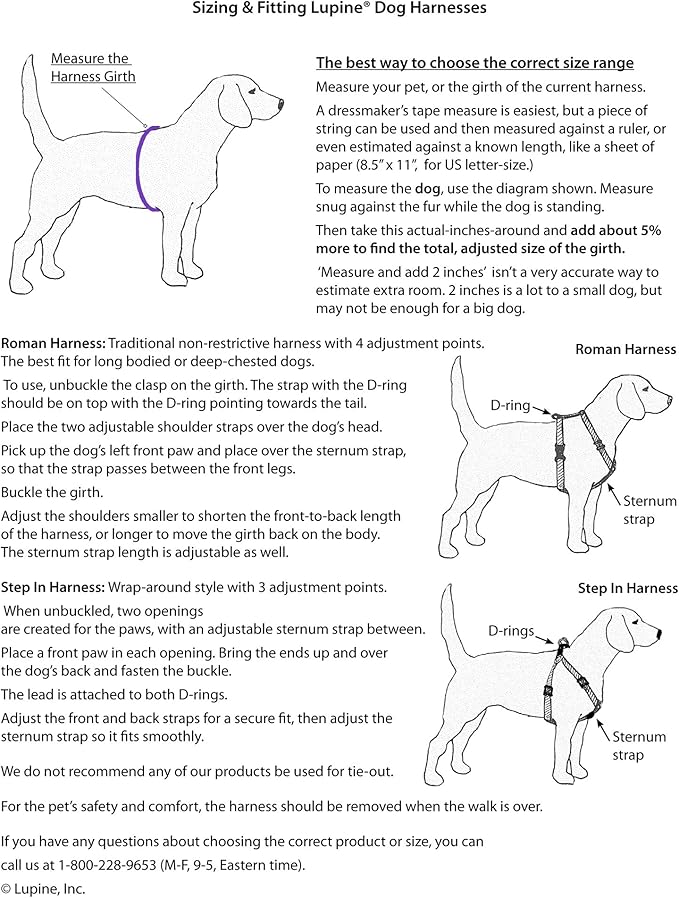 Sizing & Fitting Lupine® Dog Harnesses

Measure the Harness Girth

The best way to choose the correct size range

Measure your pet, or the girth of the current harness.

A dressmaker's tape measure is easiest, but a piece of string can be used and then measured against a ruler, or even estimated against a known length, like a sheet of paper (8.5" x 11", for US letter-size.)

To measure the dog, use the diagram shown. Measure snug against the fur while the dog is standing.

Then take this actual-inches-around and add about 5% more to find the total, adjusted size of the girth.

'Measure and add 2 inches' isn't a very accurate way to estimate extra room. 2 inches is a lot to a small dog, but may not be enough for a big dog.

Roman Harness: Traditional non-restrictive harness with 4 adjustment points. The best fit for long bodied or deep-chested dogs.

To use, unbuckle the clasp on the girth. The strap with the D-ring should be on top with the D-ring pointing towards the tail.

Place the two adjustable shoulder straps over the dog's head.

Pick up the dog's left front paw and place over the sternum strap, so that the strap passes between the front legs.

Buckle the girth.

Adjust the shoulders smaller to shorten the front-to-back length of the harness, or longer to move the girth back on the body. The sternum strap length is adjustable as well.

Roman Harness

D-ring

Sternum strap

Step In Harness: Wrap-around style with 3 adjustment points.

When unbuckled, two openings are created for the paws, with an adjustable sternum strap between.

Place a front paw in each opening. Bring the ends up and over the dog's back and fasten the buckle.

The lead is attached to both D-rings.

Adjust the front and back straps for a secure fit, then adjust the sternum strap so it fits smoothly.

Step In Harness

D-rings

Sternum strap

We do not recommend any of our products be used for tie-out.

For the pet's safety and comfort, the harness should be removed when the walk is over.

If you have any questions about choosing the correct product or size, you can call us at 1-800-228-9653 (M-F, 9-5, Eastern time).

© Lupine, Inc.