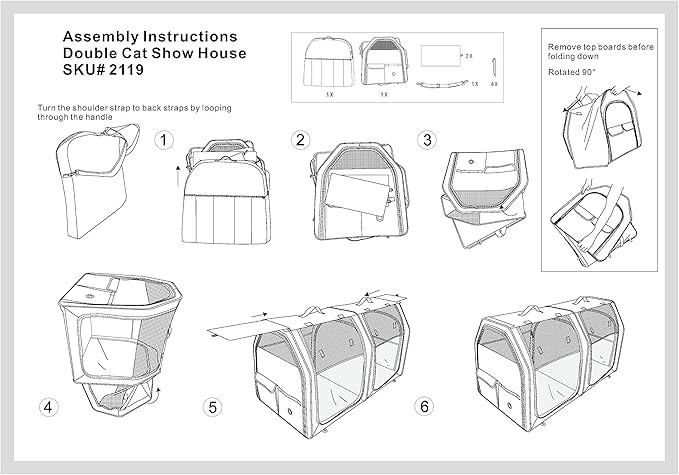 Assembly Instructions
Double Cat Show House
SKU# 2119

1X
1X
2X
1X
4X

Remove top boards before folding down

Rotated 90°

Turn the shoulder strap to back straps by looping through the handle

1

2

3

4

5

6